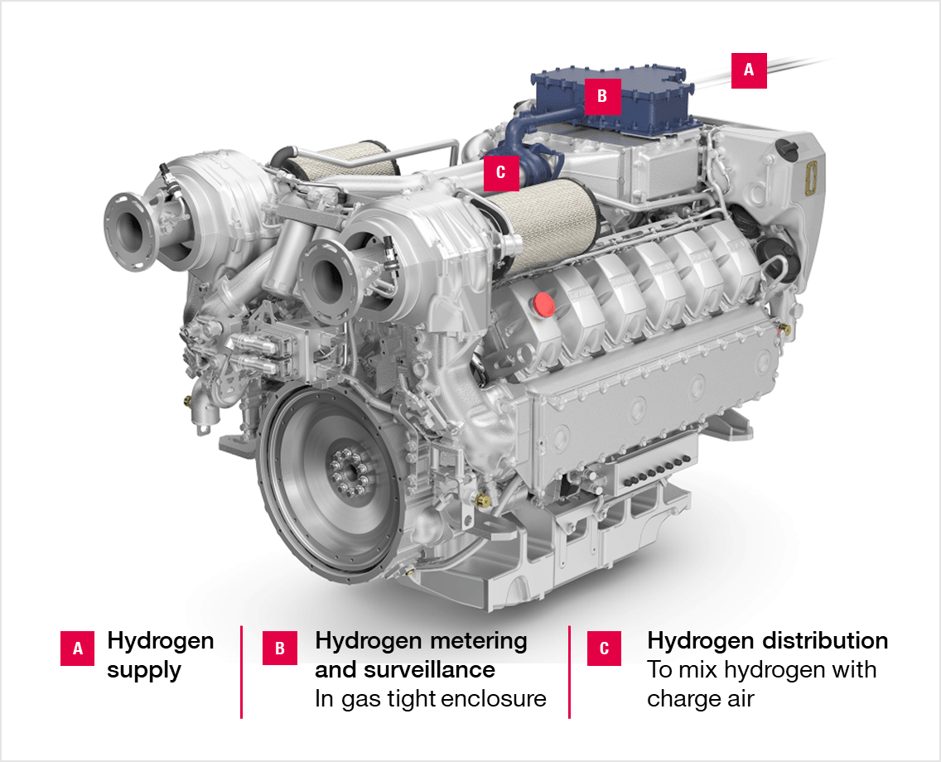 A

B

C

A Hydrogen supply

B Hydrogen metering and surveillance
In gas tight enclosure

C Hydrogen distribution
To mix hydrogen with charge air