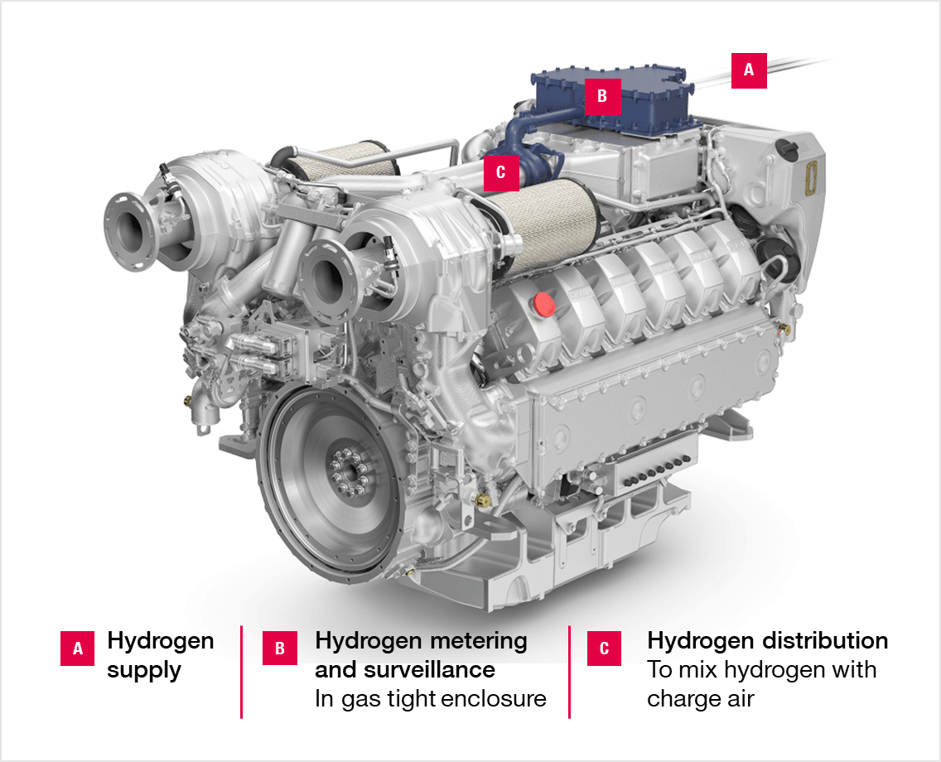 A

B

C

A Hydrogen supply

B Hydrogen metering and surveillance
In gas tight enclosure

C Hydrogen distribution
To mix hydrogen with charge air